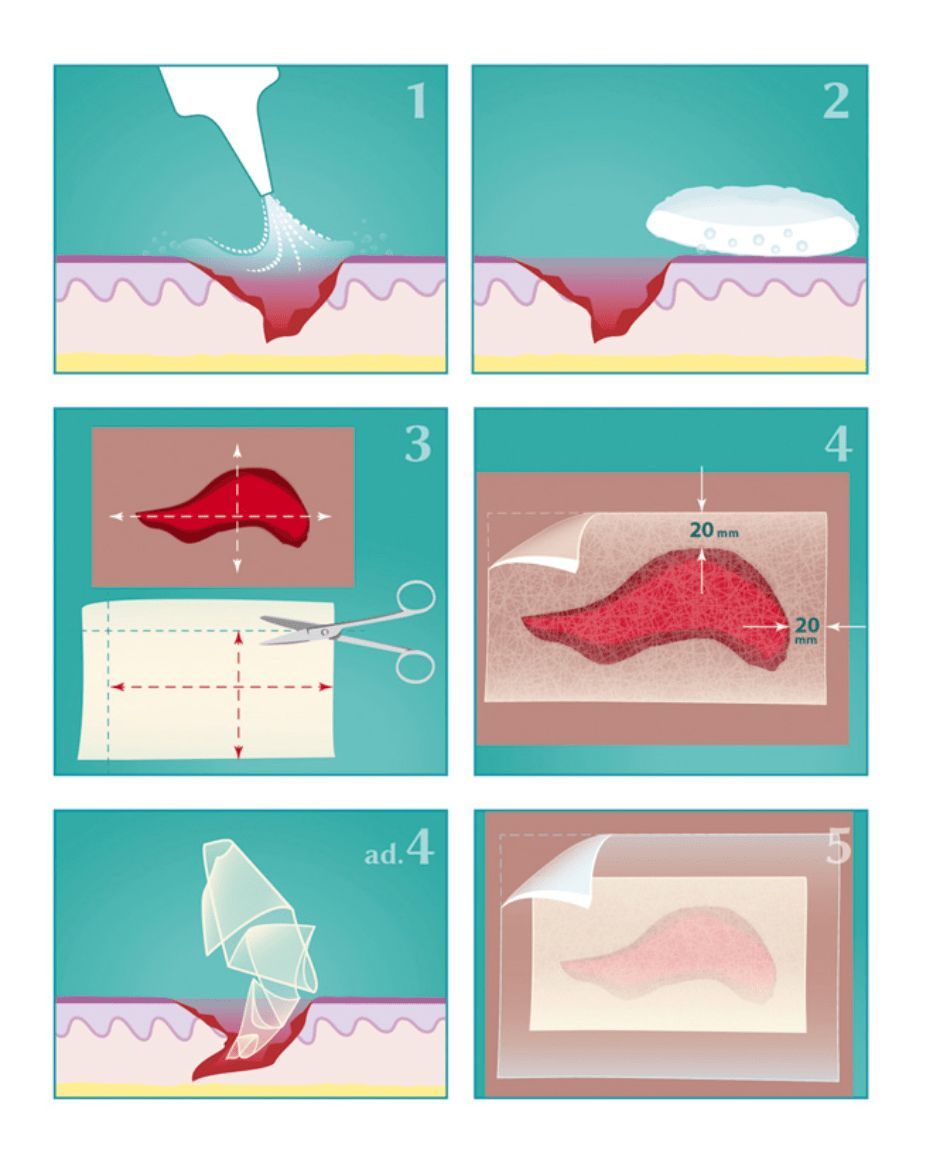 1

2

3

4

20 mm

20 mm

ad.4

5